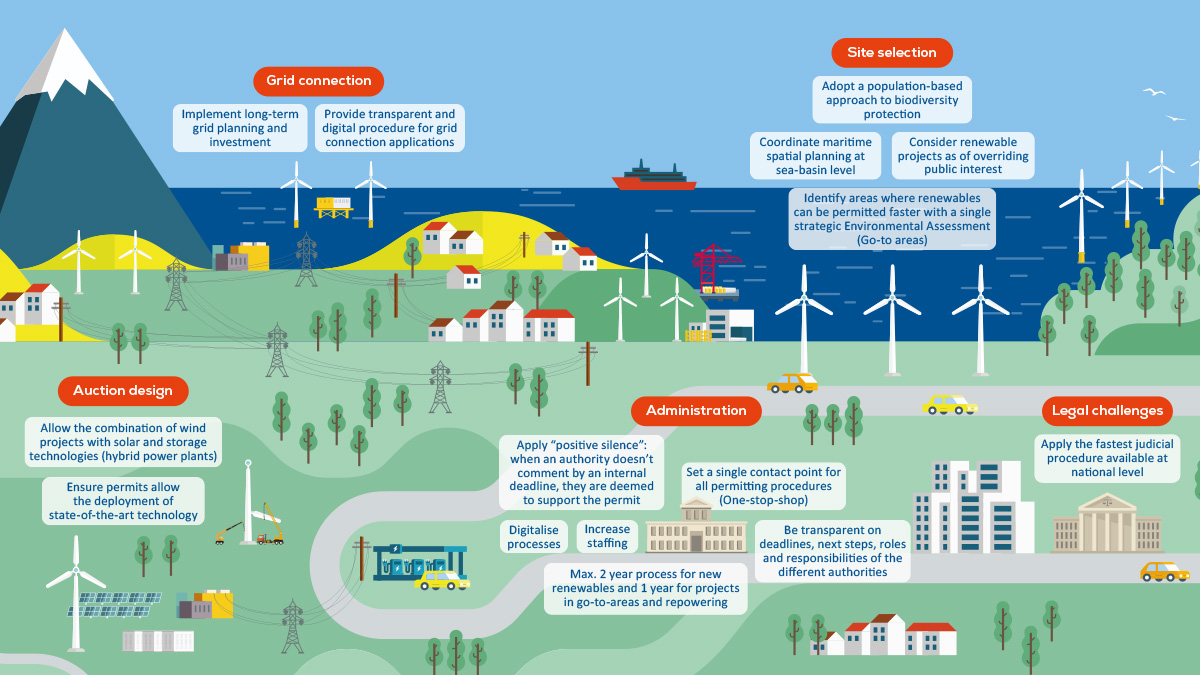 Grid connection

Implement long-term grid planning and investment

Provide transparent and digital procedure for grid connection applications

Site selection

Adopt a population-based approach to biodiversity protection

Coordinate maritime spatial planning at sea-basin level

Consider renewable projects as of overriding public interest

Identify areas where renewables can be permitted faster with a single strategic Environmental Assessment (Go-to areas)

Auction design

Allow the combination of wind projects with solar and storage technologies (hybrid power plants)

Ensure permits allow the deployment of state-of-the-art technology

Administration

Apply "positive silence": when an authority doesn't comment by an internal deadline, they are deemed to support the permit

Set a single contact point for all permitting procedures (One-stop-shop)

Digitalise processes

Increase staffing

Be transparent on deadlines, next steps, roles and responsibilities of the different authorities

Max. 2 year process for new renewables and 1 year for projects in go-to-areas and repowering

Legal challenges

Apply the fastest judicial procedure available at national level